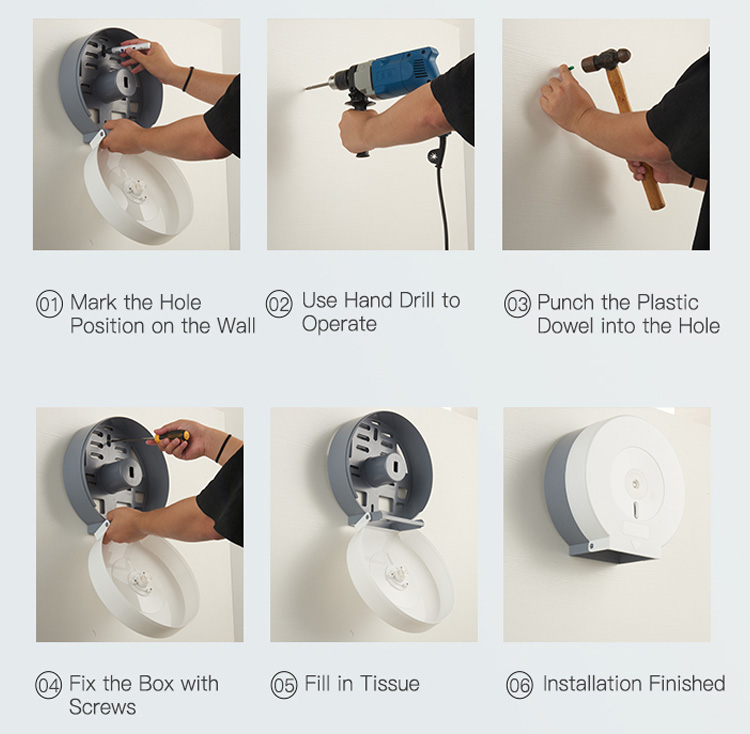 01 Mark the Hole Position on the Wall

02 Use Hand Drill to Operate

03 Punch the Plastic Dowel into the Hole

04 Fix the Box with Screws

05 Fill in Tissue

06 Installation Finished